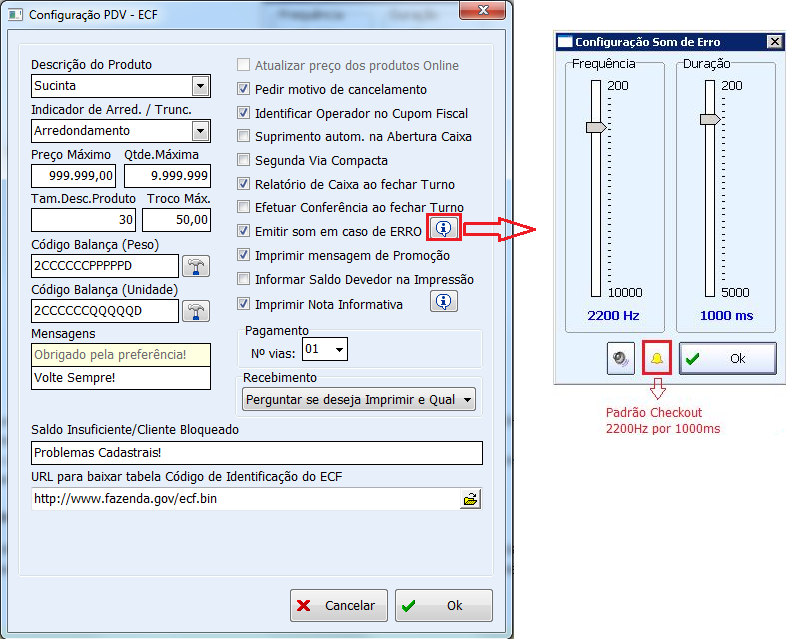 Configuração PDV - ECF

Descrição do Produto
Sucinta
Indicador de Arred. / Trunc.
Arredondamento
Preço Máximo
Qtde.Máxima
999.999,00
9.999.999
Tam.Desc.Produto
Troco Máx.
30
50,00
Código Balança (Peso)
2CCCCCCPPPPPD
Código Balança (Unidade)
2CCCCCCQQQQQD
Mensagens
Obrigado pela preferência!
Volte Sempre!

Atualizar preço dos produtos Online
Pedir motivo de cancelamento
Identificar Operador no Cupom Fiscal
Suprimento autom. na Abertura Caixa
Segunda Via Compacta
Relatório de Caixa ao fechar Turno
Efetuar Conferência ao fechar Turno
Emitir som em caso de ERRO
Imprimir mensagem de Promoção
Informar Saldo Devedor na Impressão
Imprimir Nota Informativa

Pagamento
Nº vias: 01

Recebimento
Perguntar se deseja Imprimir e Qual

Saldo Insuficiente/Cliente Bloqueado
Problemas Cadastrais!
URL para baixar tabela Código de Identificação do ECF
http://www.fazenda.gov/ecf.bin

Cancelar
Ok

Configuração Som de Erro
Frequência
200
10000
2200 Hz
Duração
200
5000
1000 ms
Ok

Padrão Checkout
2200Hz por 1000ms